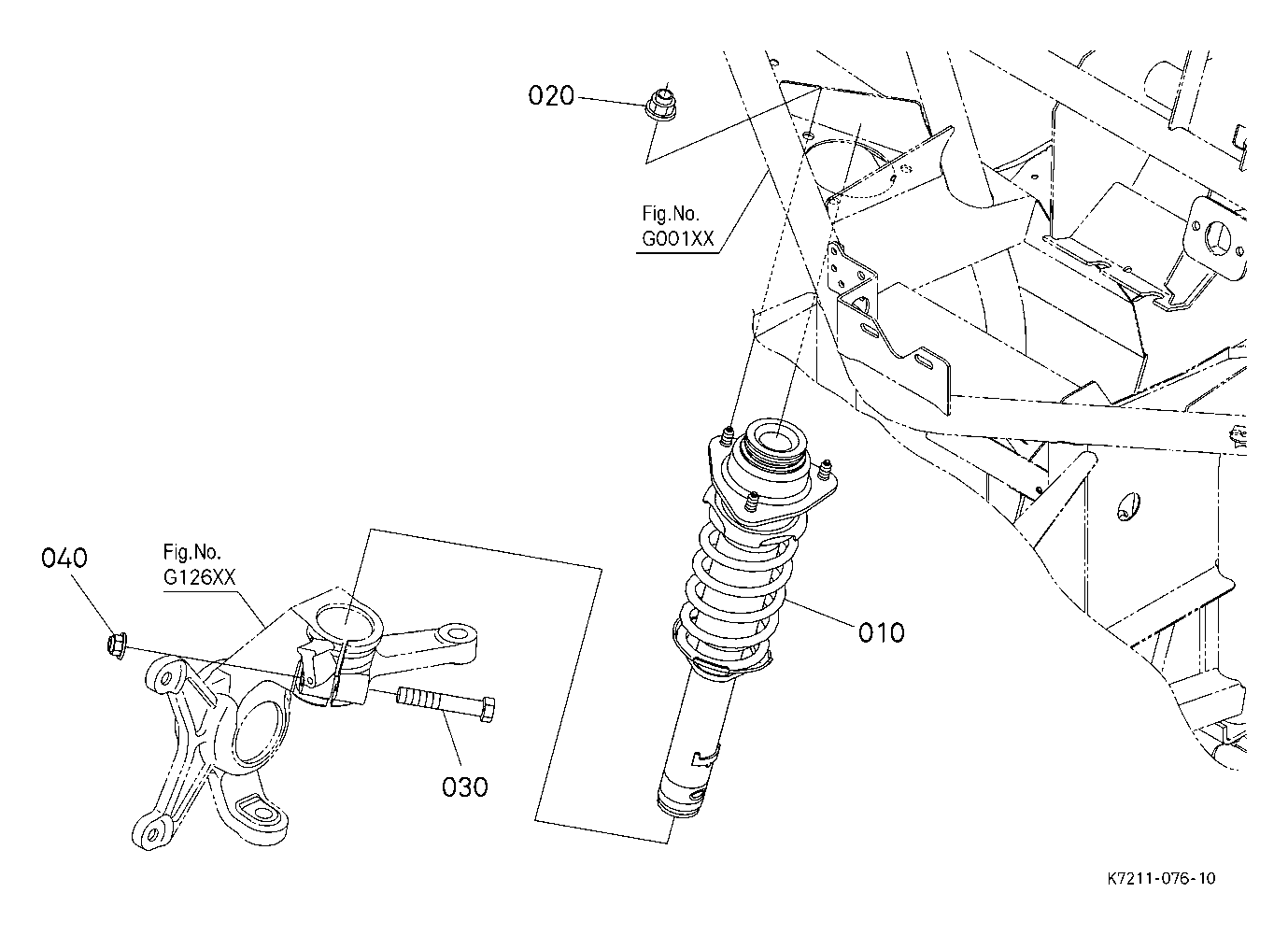 020

Fig.No.
G001XX

040

Fig.No.
G126XX

010

030

K7211-076-10